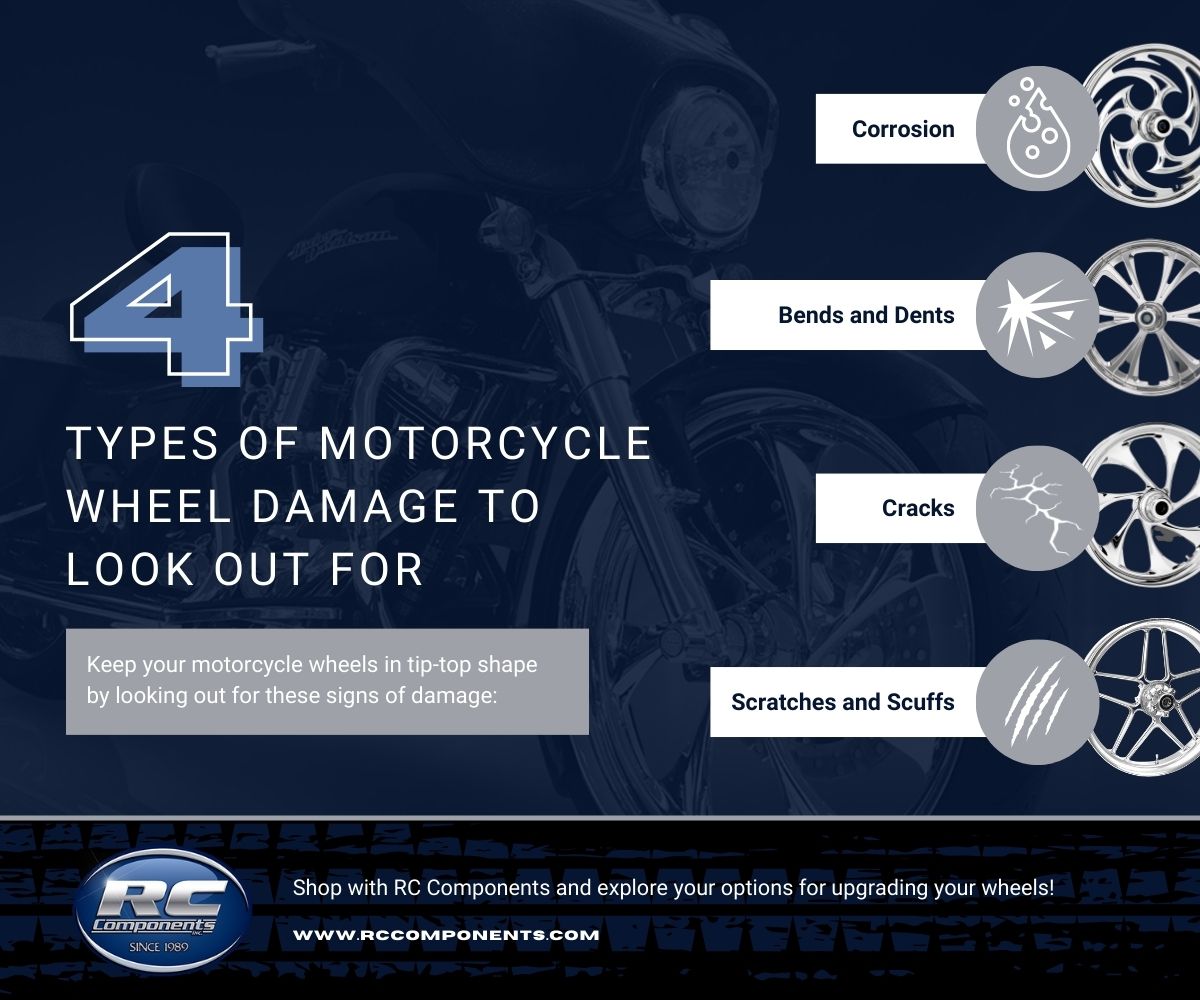 4

TYPES OF MOTORCYCLE WHEEL DAMAGE TO LOOK OUT FOR

Keep your motorcycle wheels in tip-top shape by looking out for these signs of damage:

Corrosion

Bends and Dents

Cracks

Scratches and Scuffs

RC Components INC. SINCE 1989

Shop with RC Components and explore your options for upgrading your wheels!

WWW.RCCOMPONENTS.COM