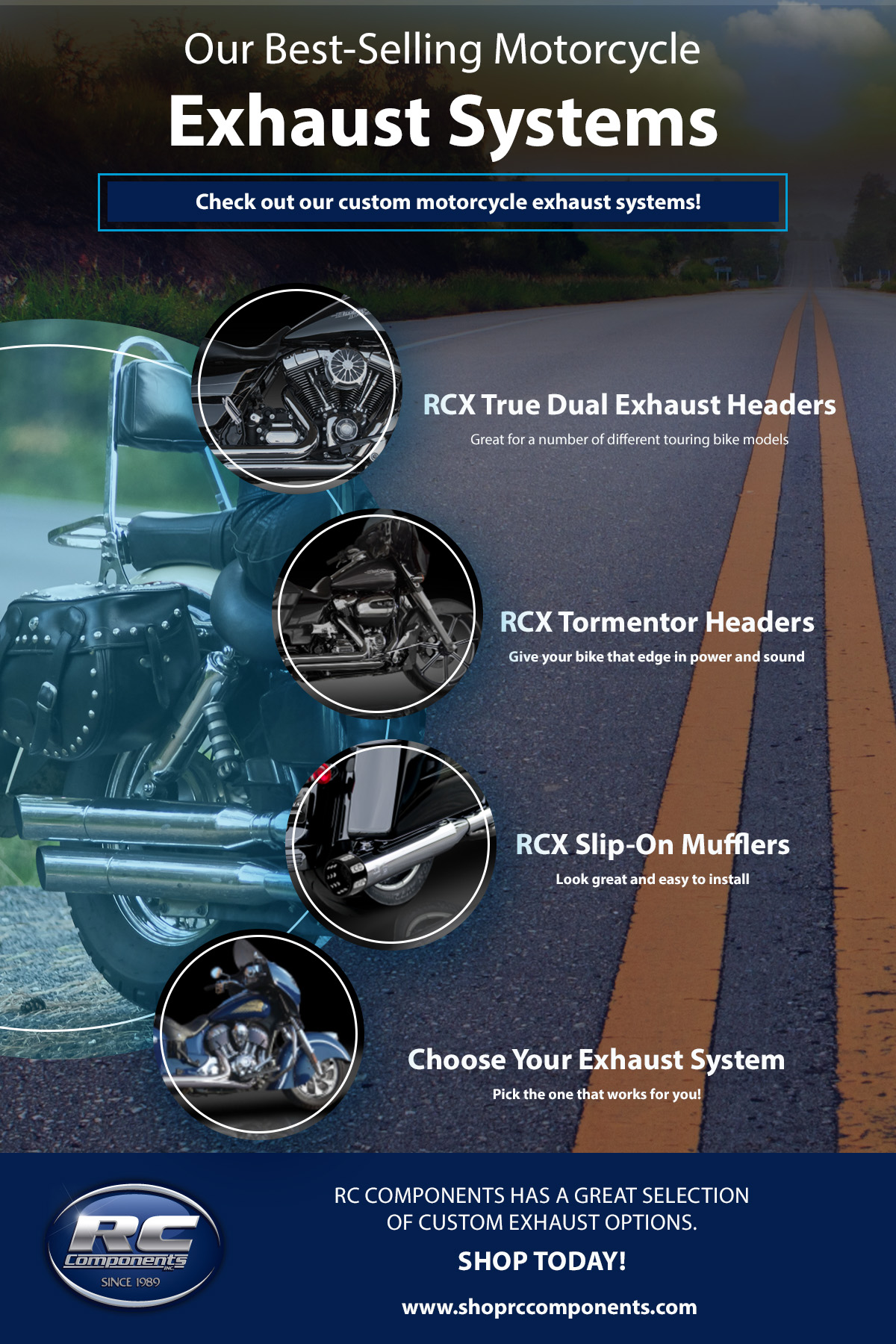 Our Best-Selling Motorcycle
Exhaust Systems

Check out our custom motorcycle exhaust systems!

RCX True Dual Exhaust Headers
Great for a number of different touring bike models

RCX Tormentor Headers
Give your bike that edge in power and sound

RCX Slip-On Mufflers
Look great and easy to install

Choose Your Exhaust System
Pick the one that works for you!

RC Components INC. SINCE 1989

RC COMPONENTS HAS A GREAT SELECTION OF CUSTOM EXHAUST OPTIONS.

SHOP TODAY!

www.shoprccomponents.com