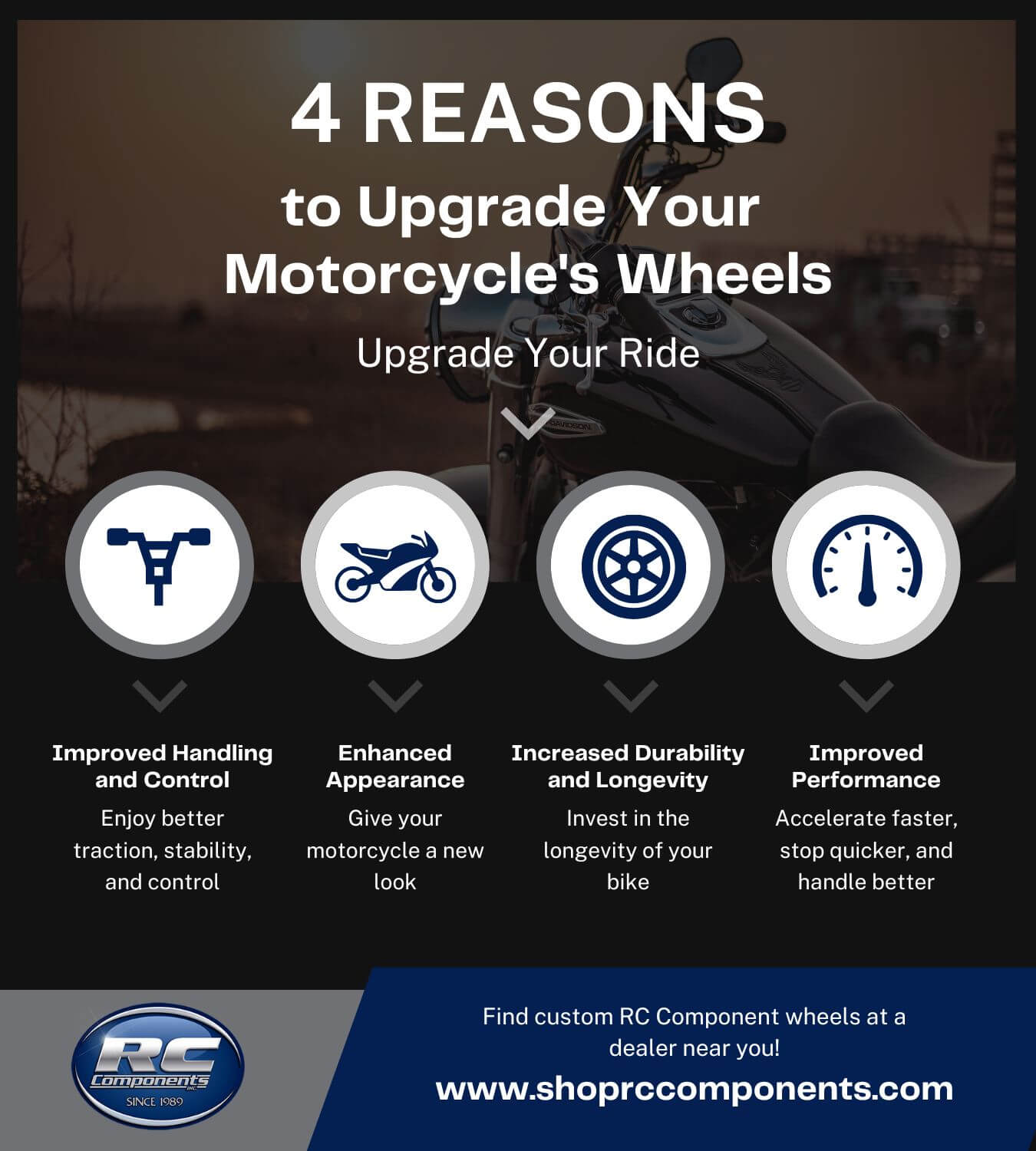 4 REASONS

to Upgrade Your Motorcycle's Wheels

Upgrade Your Ride

DAVIDSON

Improved Handling and Control

Enjoy better traction, stability, and control

Enhanced Appearance

Give your motorcycle a new look

Increased Durability and Longevity

Invest in the longevity of your bike

Improved Performance

Accelerate faster, stop quicker, and handle better

RC Components INC. SINCE 1989

Find custom RC Component wheels at a dealer near you!

www.shoprccomponents.com